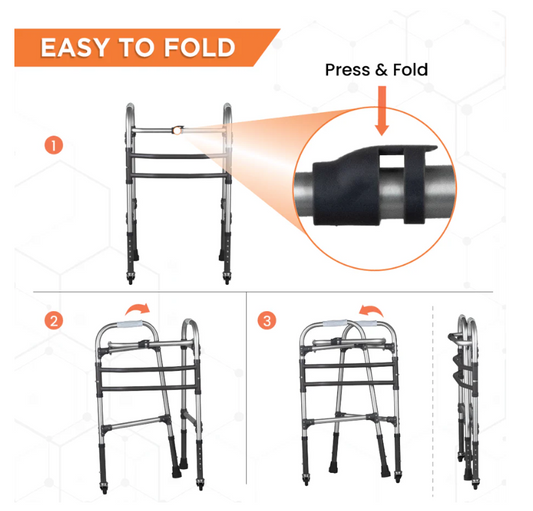 EASY TO FOLD

Press & Fold

1

2

3